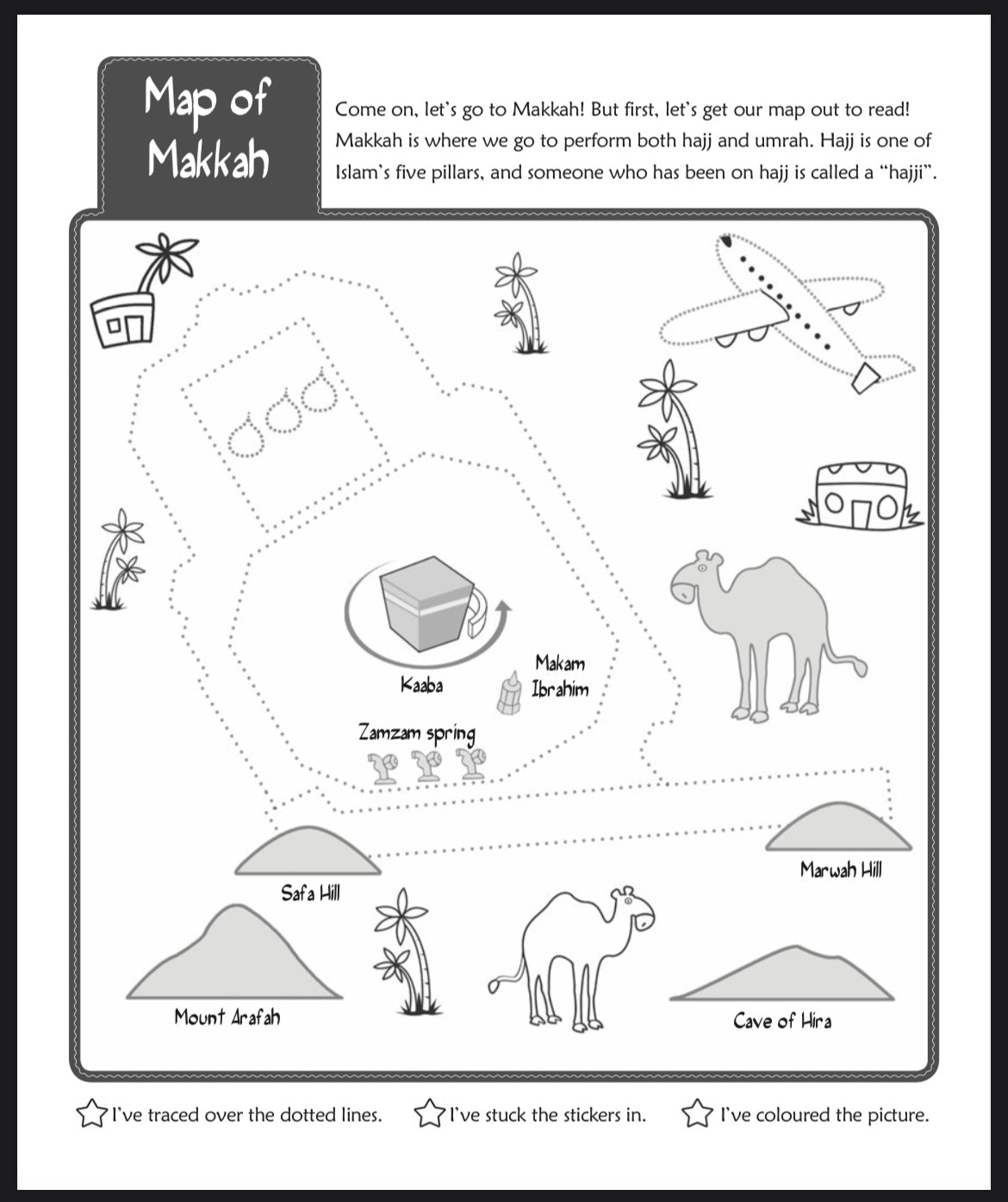 Map of Makkah

Come on, let's go to Makkah! But first, let's get our map out to read! Makkah is where we go to perform both hajj and umrah. Hajj is one of Islam's five pillars, and someone who has been on hajj is called a "hajji".

Kaaba

Makam Ibrahim

Zamzam spring

Safa Hill

Marwah Hill

Mount Arafah

Cave of Hira

I've traced over the dotted lines. I've stuck the stickers in. I've coloured the picture.